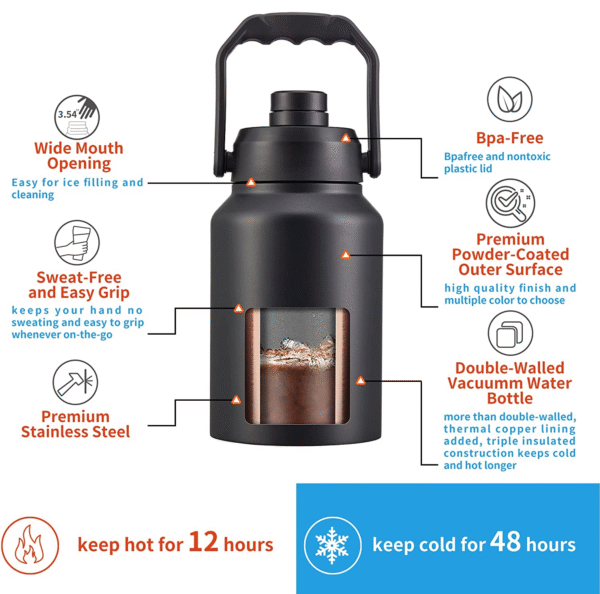 3.54"

Wide Mouth Opening

Easy for ice filling and cleaning

Sweat-Free and Easy Grip

keeps your hand no sweating and easy to grip whenever on-the-go

Premium Stainless Steel

Bpa-Free

Bpafree and nontoxic plastic lid

Premium Powder-Coated Outer Surface

high quality finish and multiple color to choose

Double-Walled Vacuumm Water Bottle

more than double-walled, thermal copper lining added, triple insulated construction keeps cold and hot longer

keep hot for 12 hours

keep cold for 48 hours