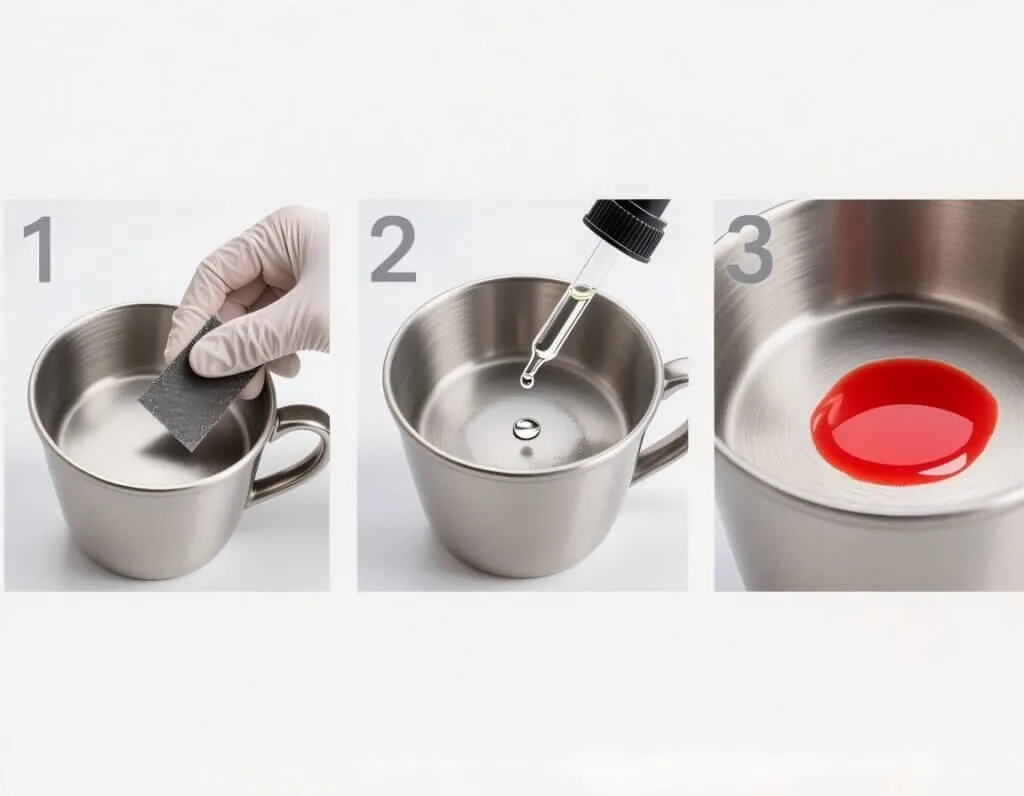 1

2

3